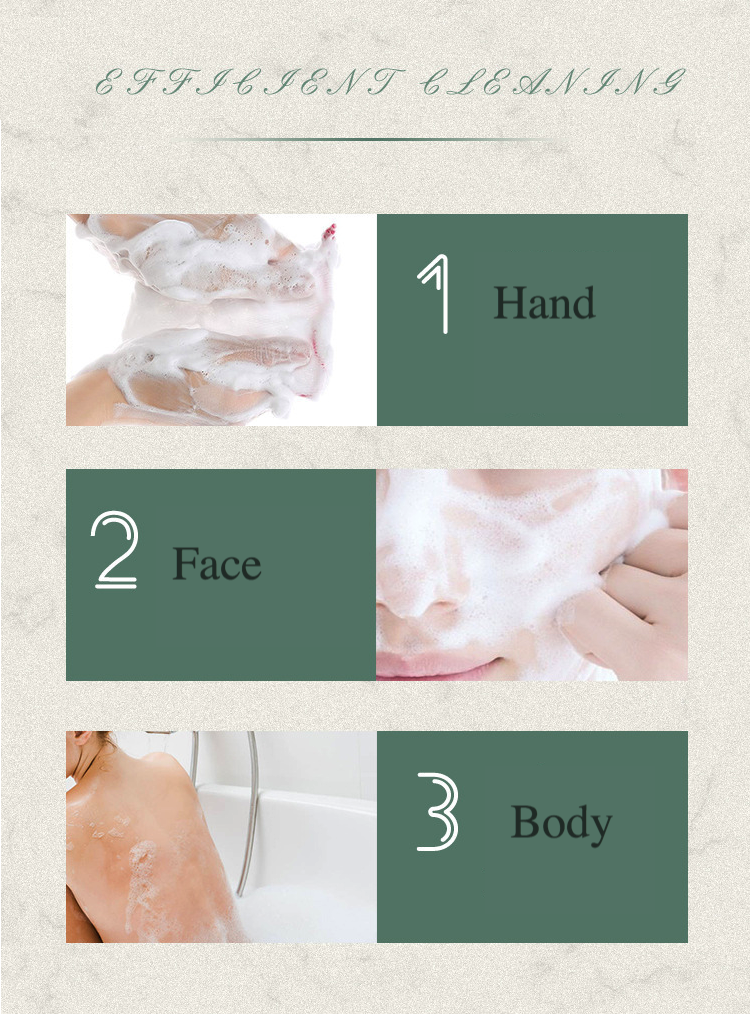 EFFICIENT CLEANING

1 Hand

2 Face

3 Body