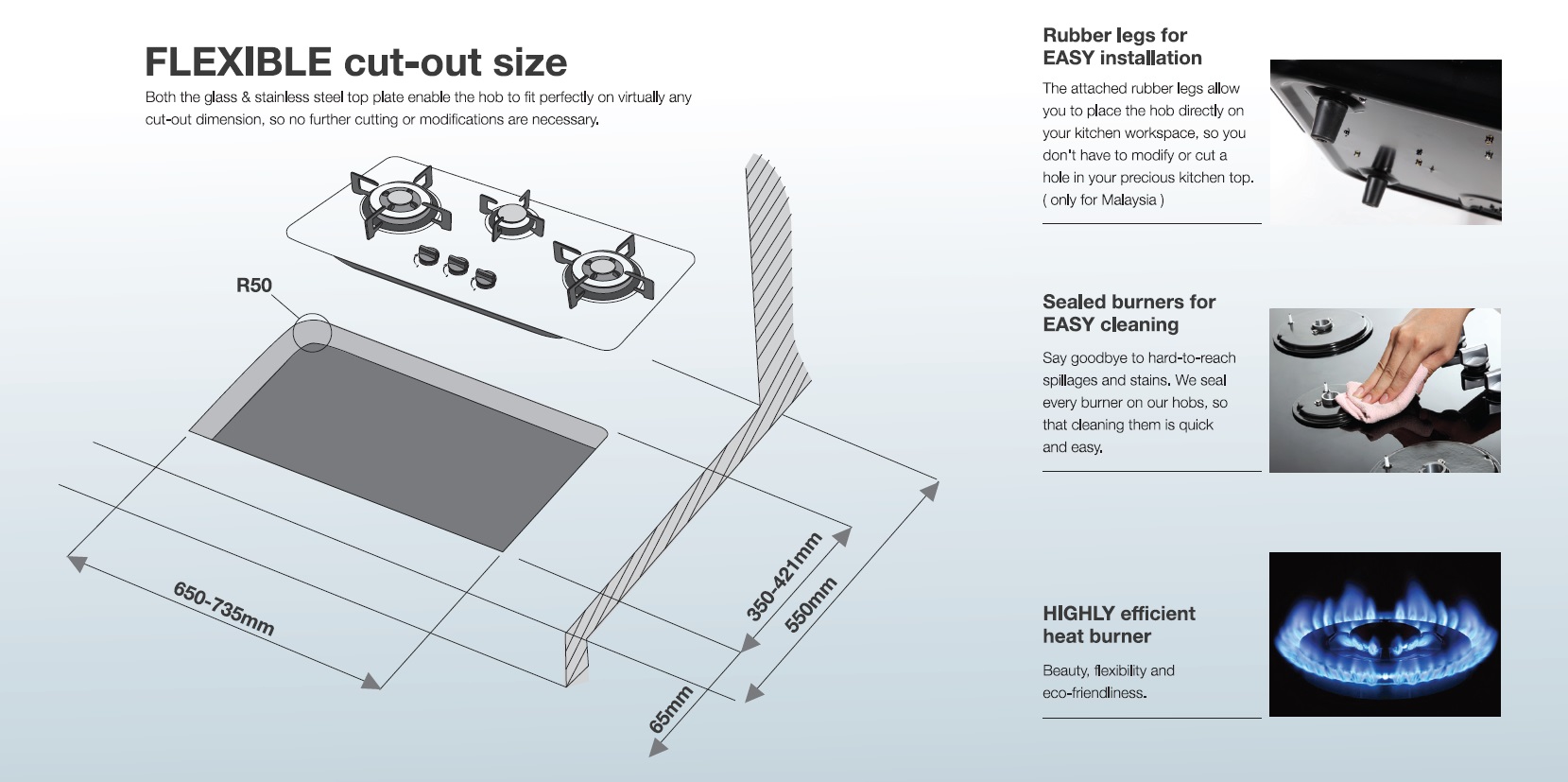 FLEXIBLE cut-out size

Both the glass & stainless steel top plate enable the hob to fit perfectly on virtually any cut-out dimension, so no further cutting or modifications are necessary.

R50

650-735mm

350-421mm

550mm

65mm

Rubber legs for EASY installation

The attached rubber legs allow you to place the hob directly on your kitchen workspace, so you don't have to modify or cut a hole in your precious kitchen top. ( only for Malaysia )

Sealed burners for EASY cleaning

Say goodbye to hard-to-reach spillages and stains. We seal every burner on our hobs, so that cleaning them is quick and easy.

HIGHLY efficient heat burner

Beauty, flexibility and eco-friendliness.